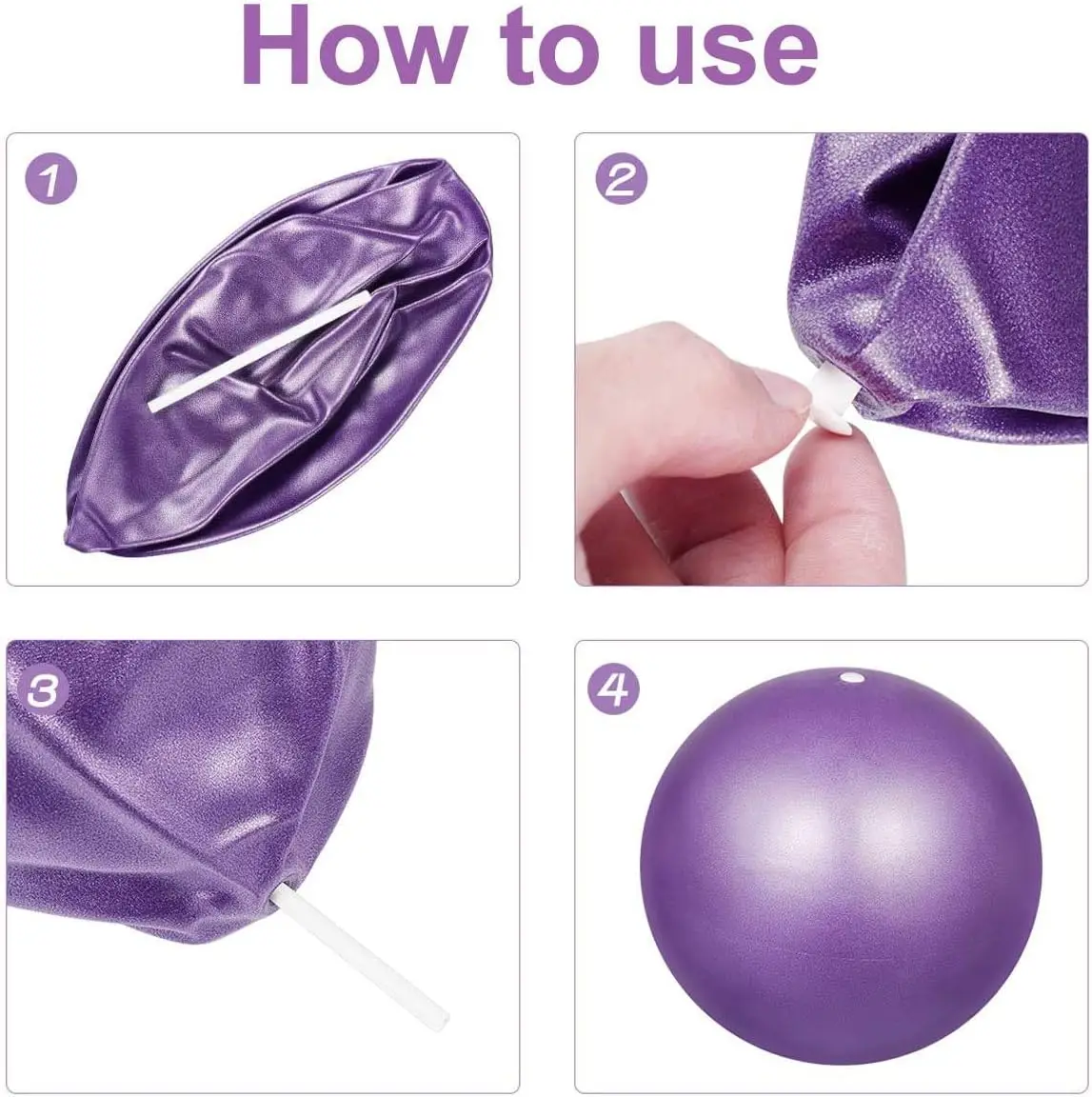 How to use

1

2

3

4